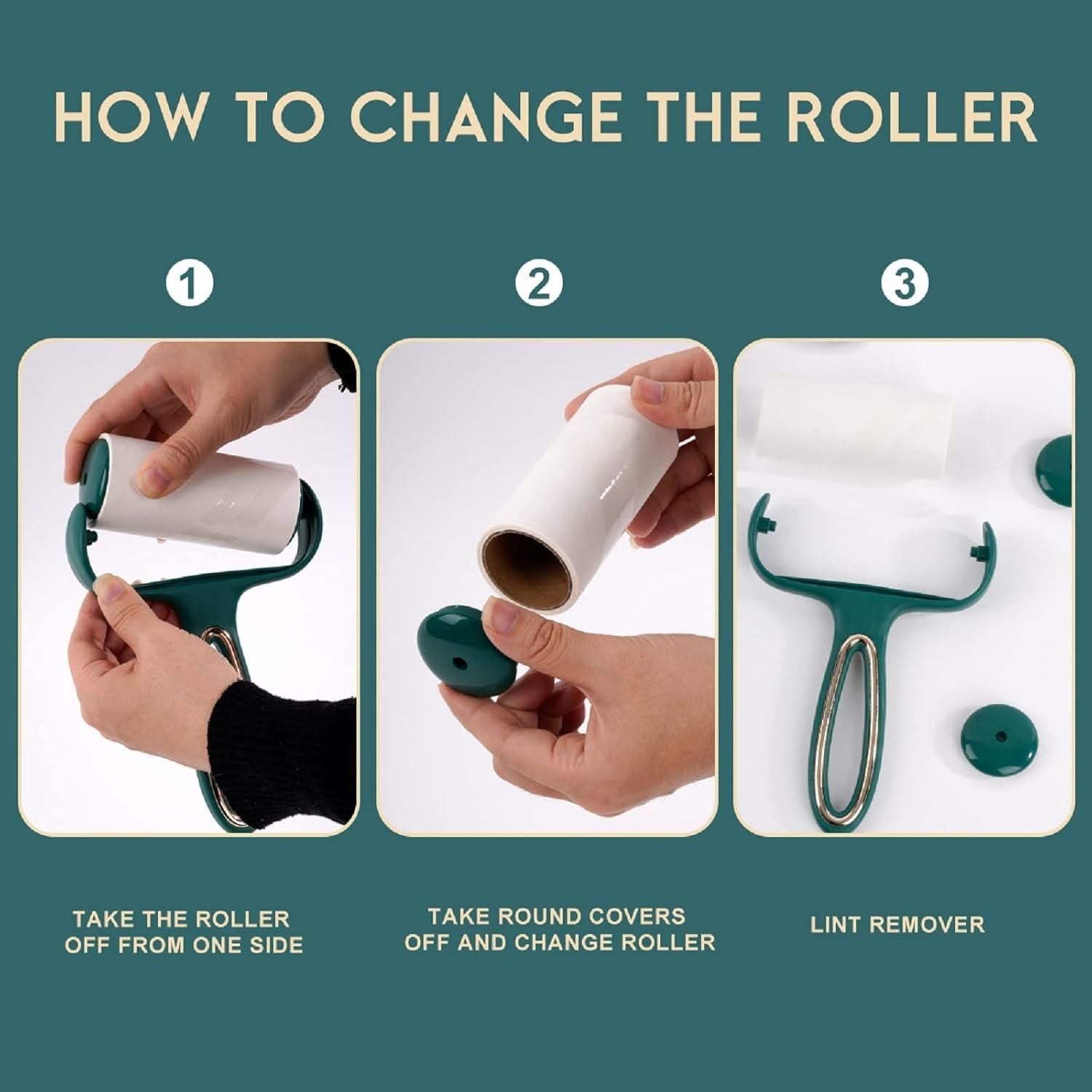 HOW TO CHANGE THE ROLLER

1

2

3

TAKE THE ROLLER OFF FROM ONE SIDE

TAKE ROUND COVERS OFF AND CHANGE ROLLER

LINT REMOVER